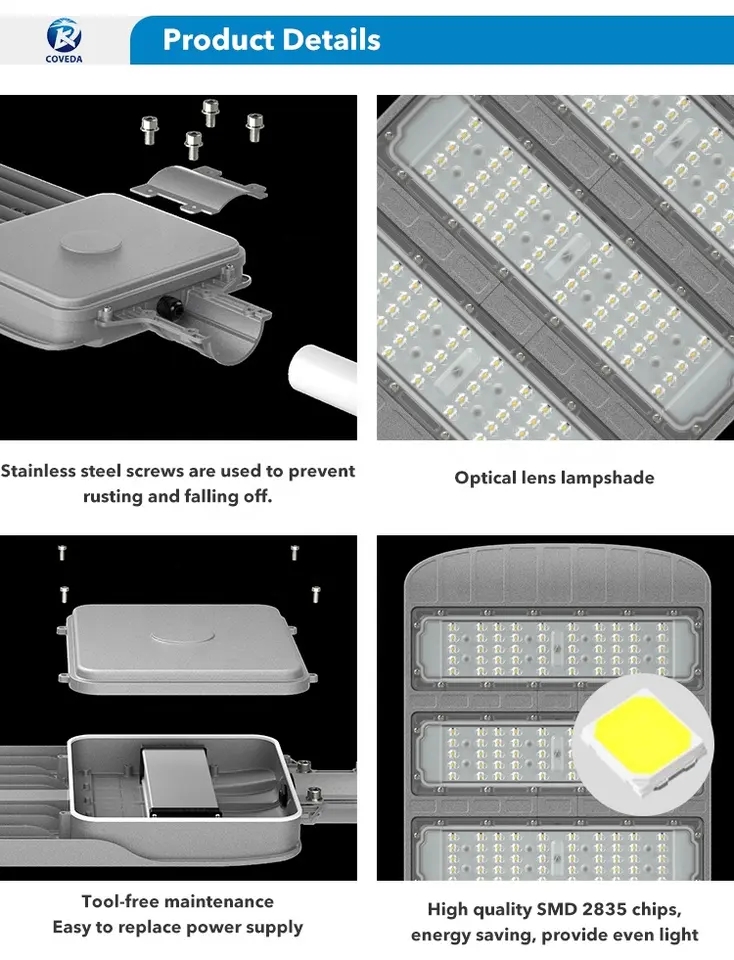 COVEDA

Product Details

Stainless steel screws are used to prevent rusting and falling off.

Optical lens lampshade

Tool-free maintenance
Easy to replace power supply

High quality SMD 2835 chips, energy saving, provide even light