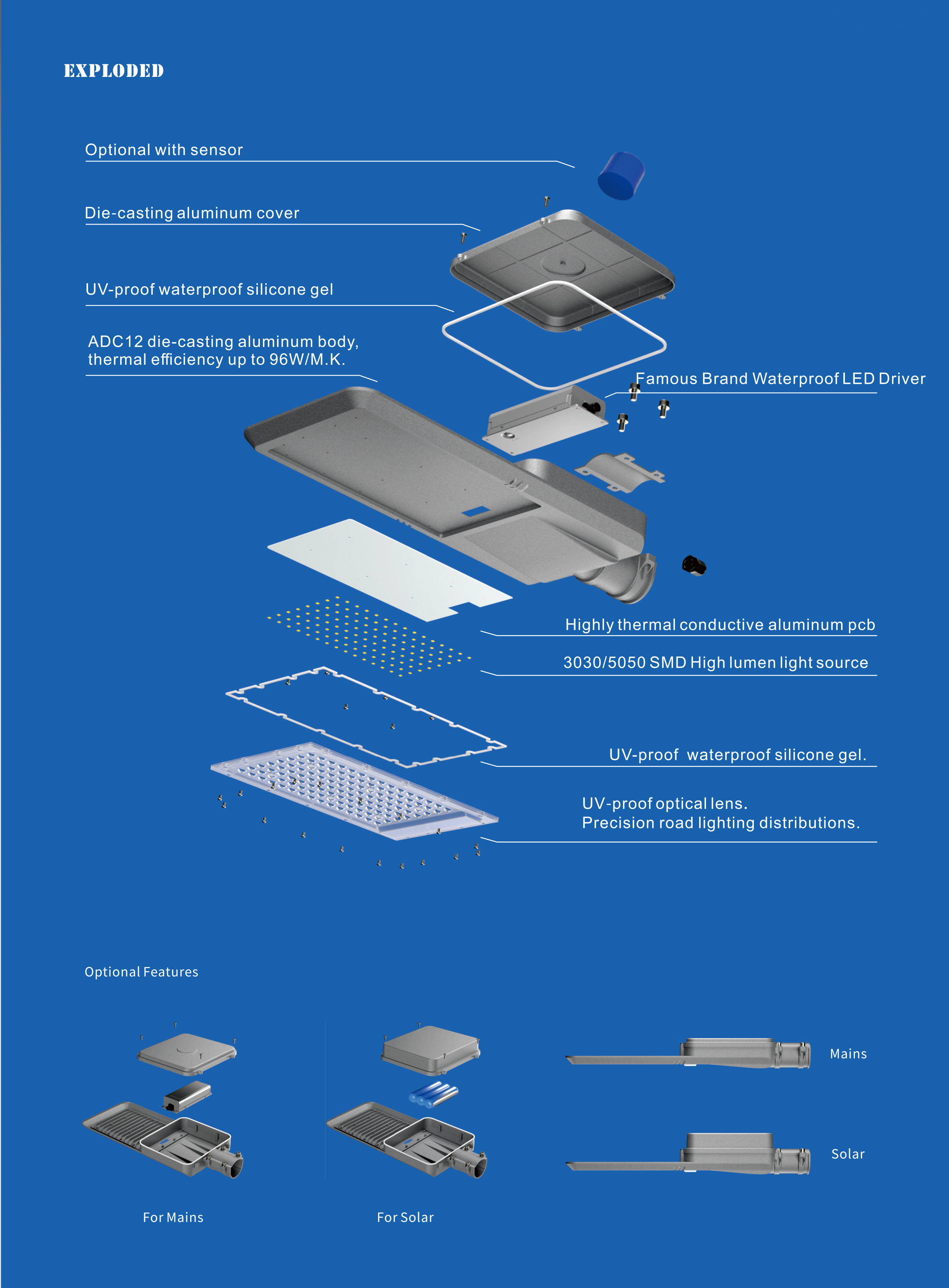 EXPLODED

Optional with sensor

Die-casting aluminum cover

UV-proof waterproof silicone gel

ADC12 die-casting aluminum body, thermal efficiency up to 96W/M.K.

Famous Brand Waterproof LED Driver

Highly thermal conductive aluminum pcb

3030/5050 SMD High lumen light source

UV-proof waterproof silicone gel.

UV-proof optical lens.
Precision road lighting distributions.

Optional Features

Mains

Solar

For Mains

For Solar