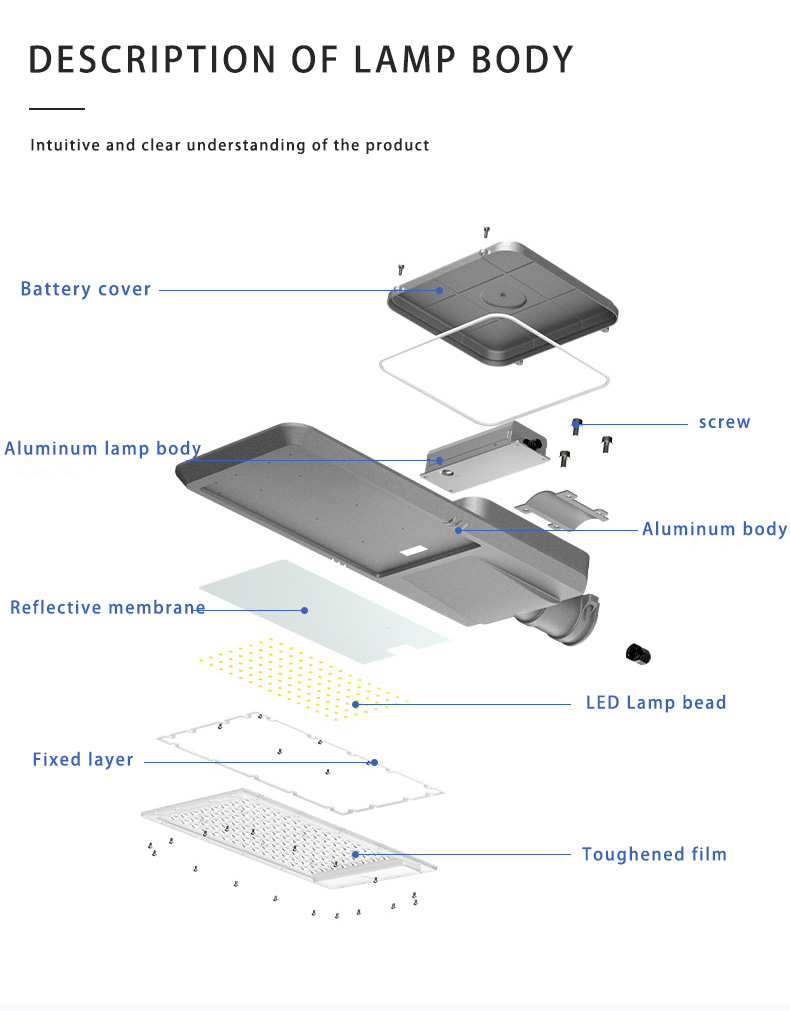 DESCRIPTION OF LAMP BODY

Intuitive and clear understanding of the product

Battery cover

screw

Aluminum lamp body

Aluminum body

Reflective membrane

LED Lamp bead

Fixed layer

Toughened film