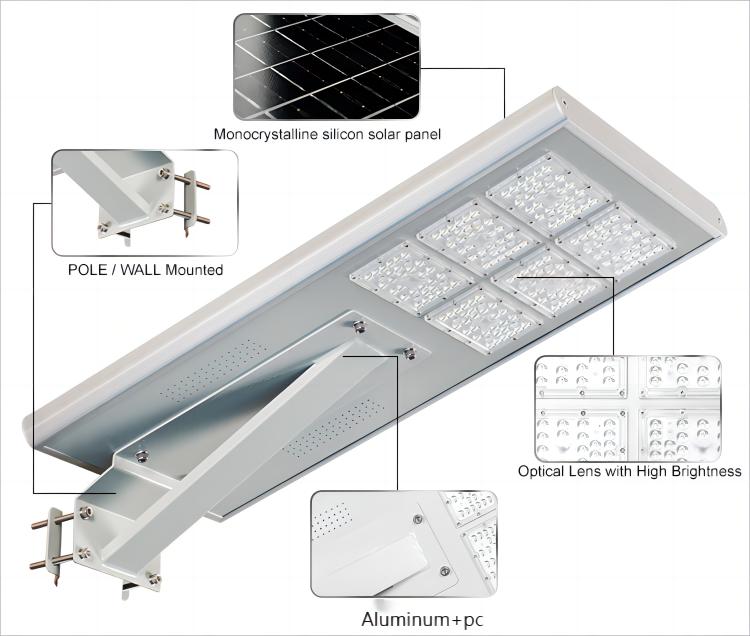 Monocrystalline silicon solar panel

POLE / WALL Mounted

Optical Lens with High Brightness

Aluminum+pc