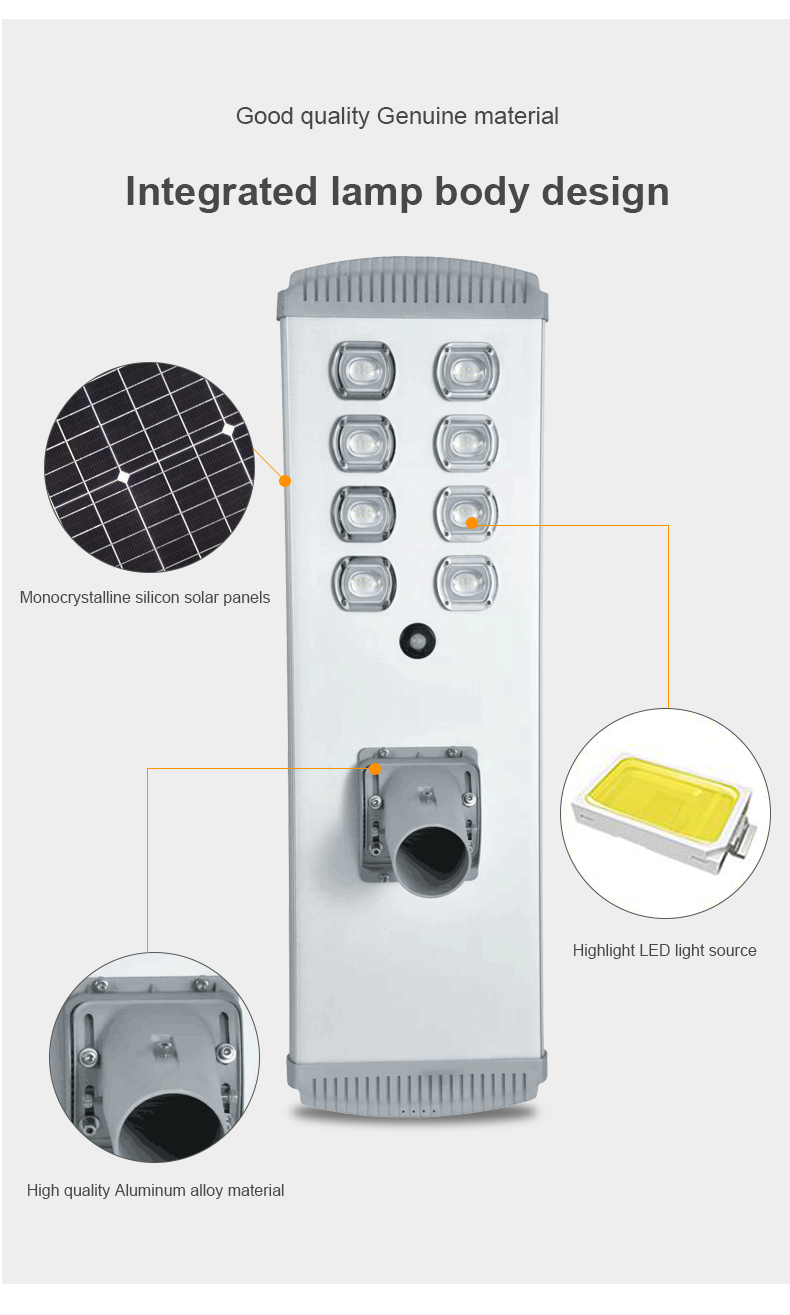 Good quality Genuine material

Integrated lamp body design

Monocrystalline silicon solar panels

Highlight LED light source

High quality Aluminum alloy material