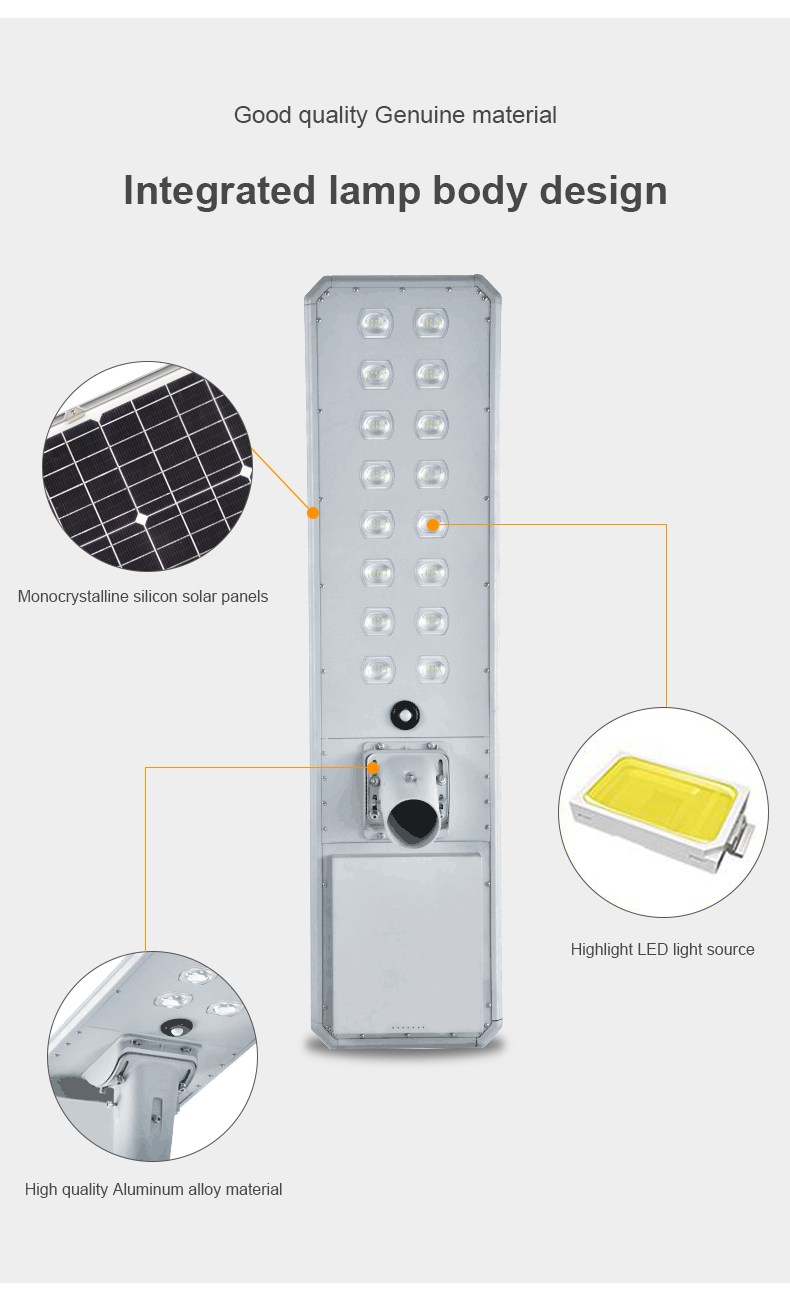 Good quality Genuine material

Integrated lamp body design

Monocrystalline silicon solar panels

Highlight LED light source

High quality Aluminum alloy material