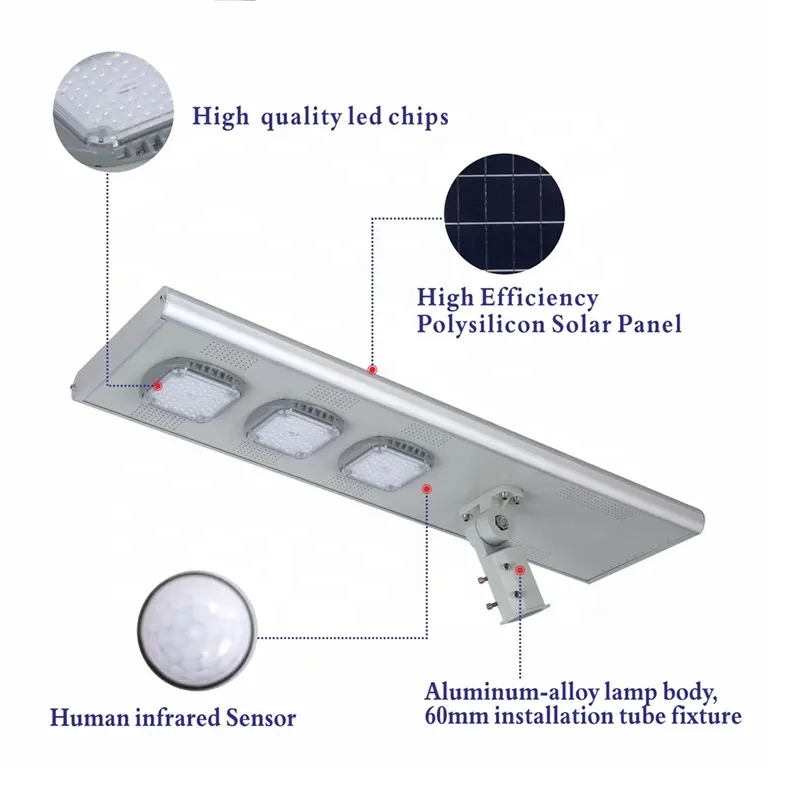 High quality led chips

High Efficiency
Polysilicon Solar Panel

Human infrared Sensor

Aluminum-alloy lamp body,
60mm installation tube fixture