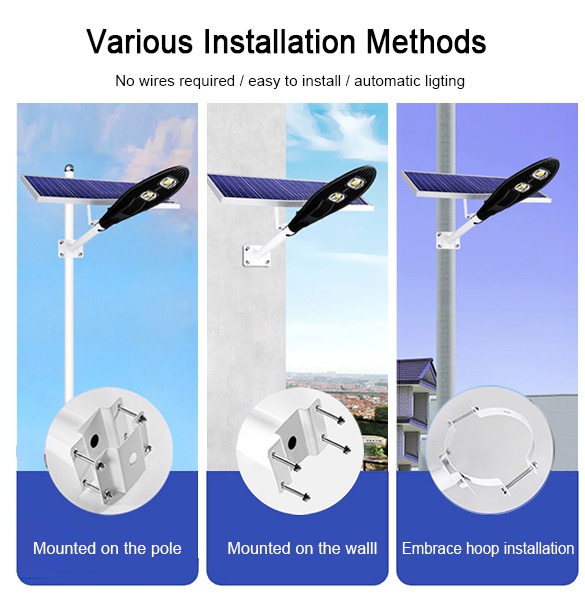 Various Installation Methods

No wires required / easy to install / automatic ligting

Mounted on the pole

Mounted on the walll

Embrace hoop installation