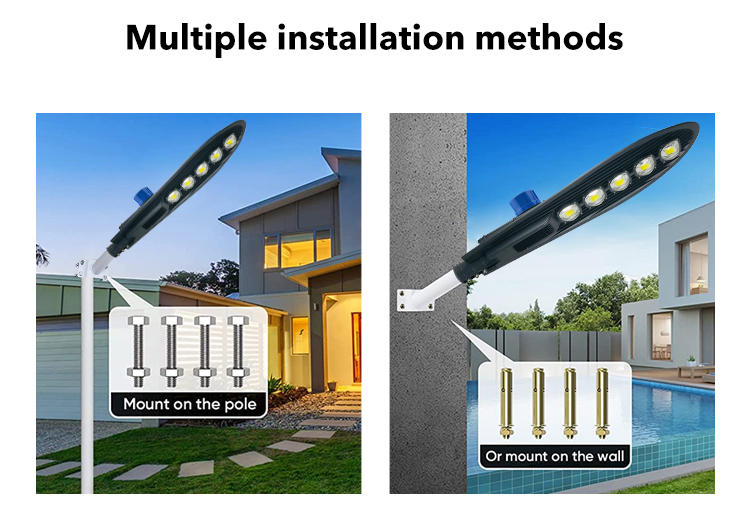 Multiple installation methods

Mount on the pole

Or mount on the wall