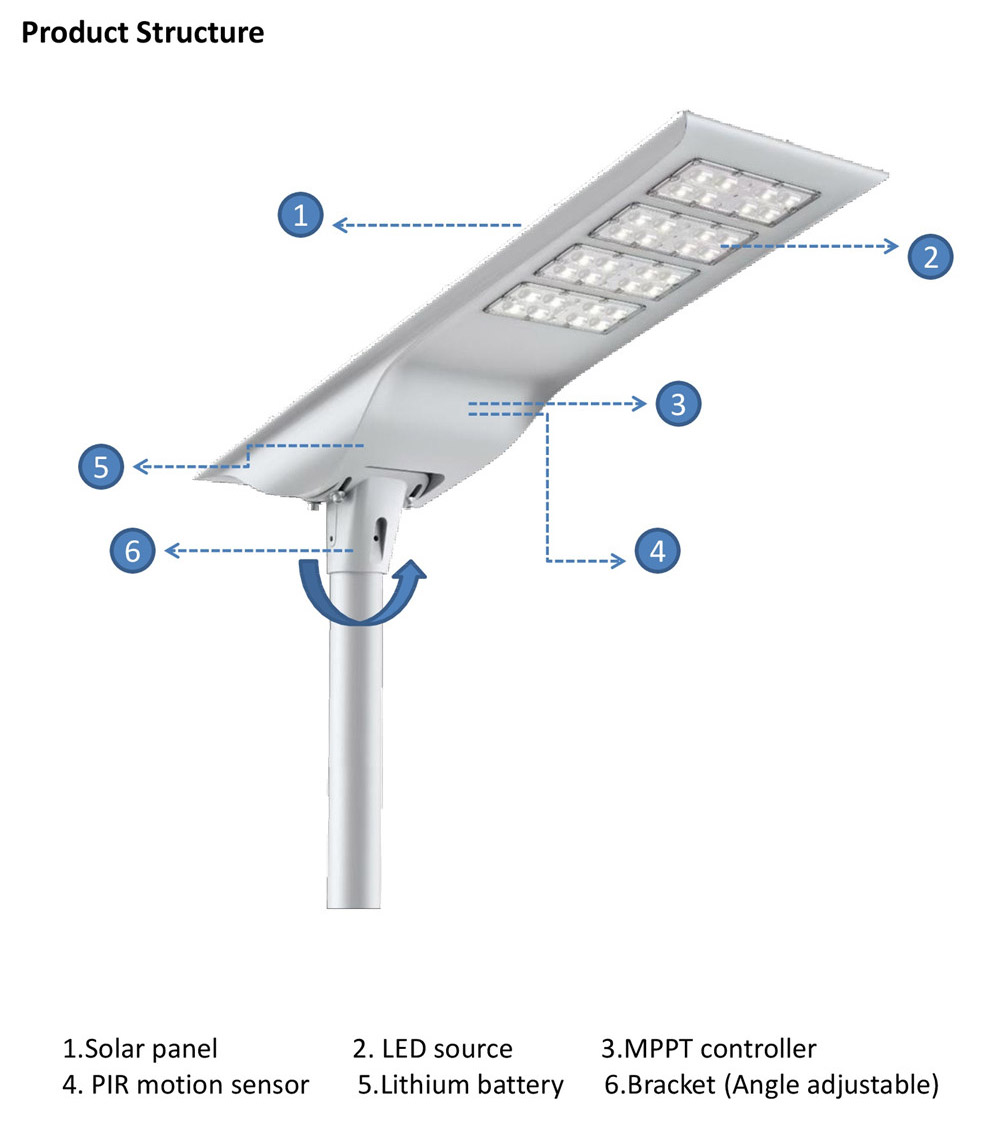 Product Structure

1

2

3

5

6

4

1.Solar panel 2. LED source 3.MPPT controller
4. PIR motion sensor 5.Lithium battery 6.Bracket (Angle adjustable)