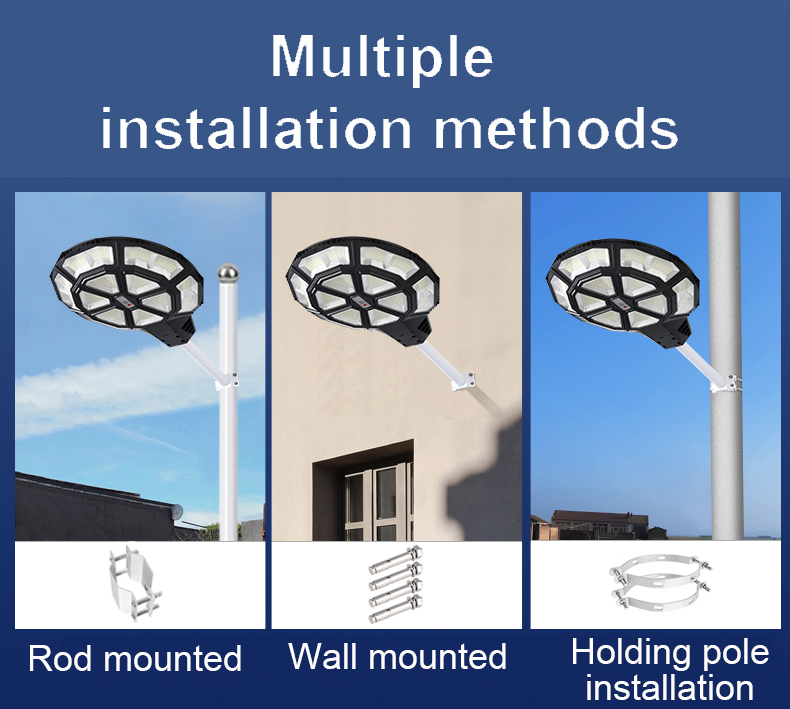 Multiple installation methods

Rod mounted

Wall mounted

Holding pole installation