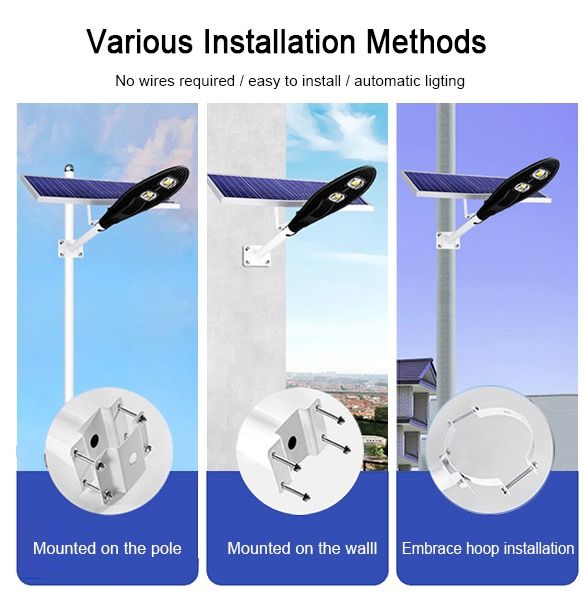 Various Installation Methods

No wires required / easy to install / automatic ligting

Mounted on the pole

Mounted on the walll

Embrace hoop installation