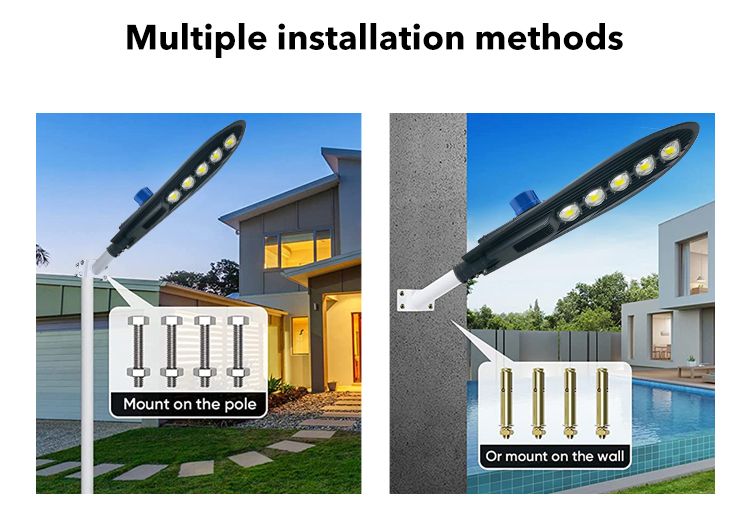 Multiple installation methods

Mount on the pole

Or mount on the wall